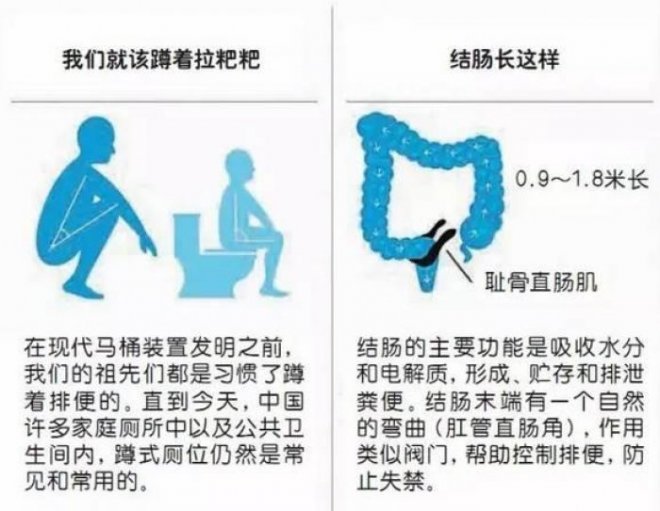 我们就该蹲着拉粑粑

在现代马桶装置发明之前，我们的祖先们都是习惯了蹲着排便的。直到今天，中国许多家庭厕所中以及公共卫生间内，蹲式厕位仍然是常见和常用的。

结肠长这样

0.9~1.8米长

耻骨直肠肌

结肠的主要功能是吸收水分和电解质，形成、贮存和排泄粪便。结肠末端有一个自然的弯曲（肛管直肠角），作用类似阀门，帮助控制排便，防止失禁。