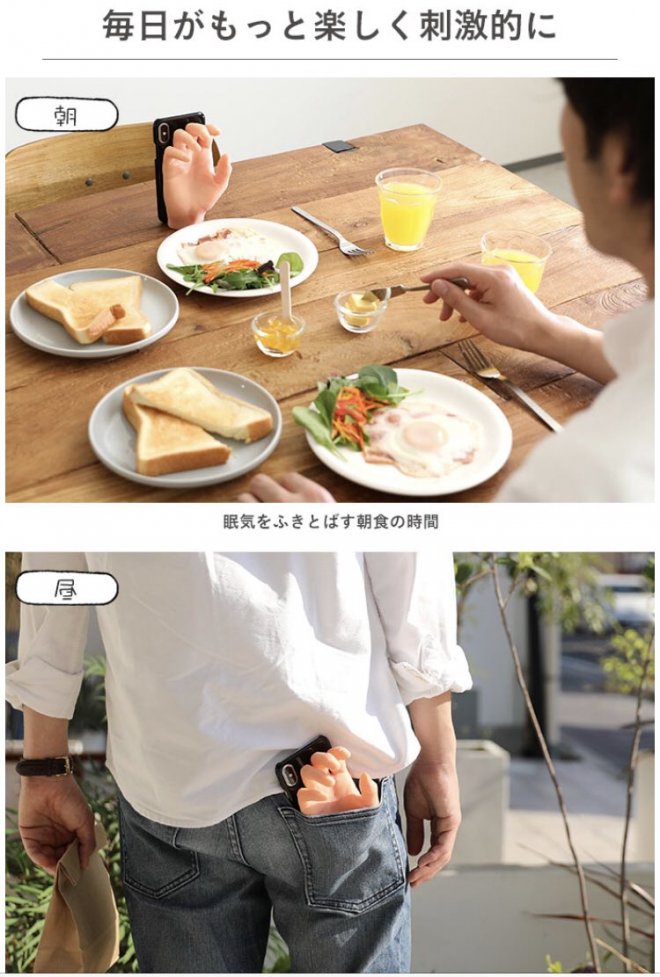 毎日がもっと楽しく刺激的に

朝

眠気をふきとばす朝食の時間

昼