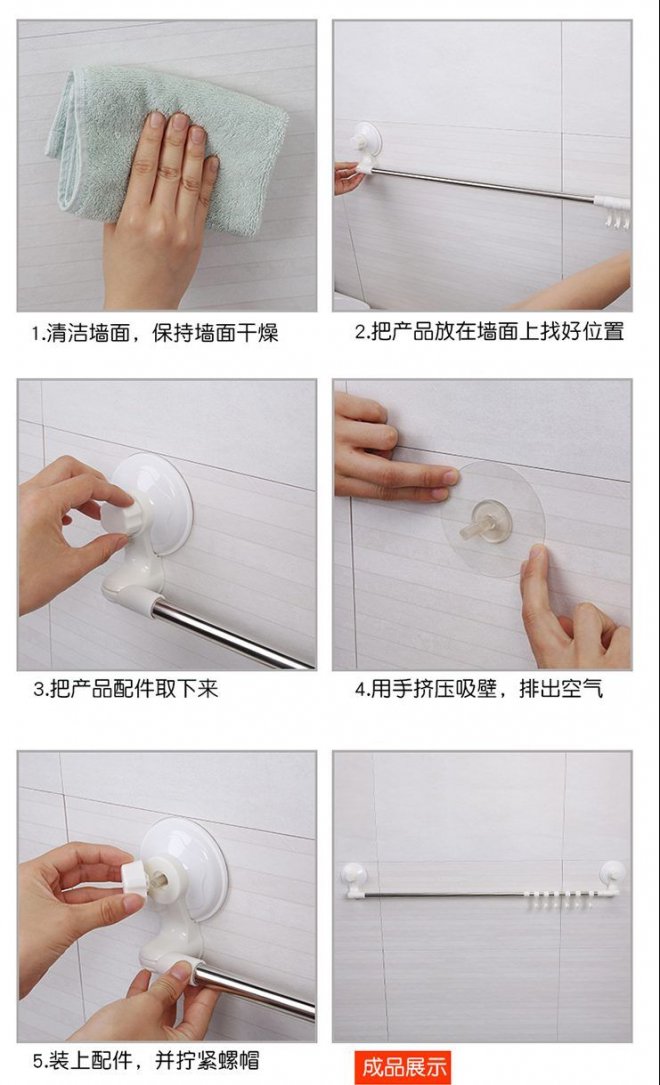 1.清洁墙面，保持墙面干燥

2.把产品放在墙面上找好位置

3.把产品配件取下来

4.用手挤压吸壁，排出空气

5.装上配件，并拧紧螺帽

成品展示