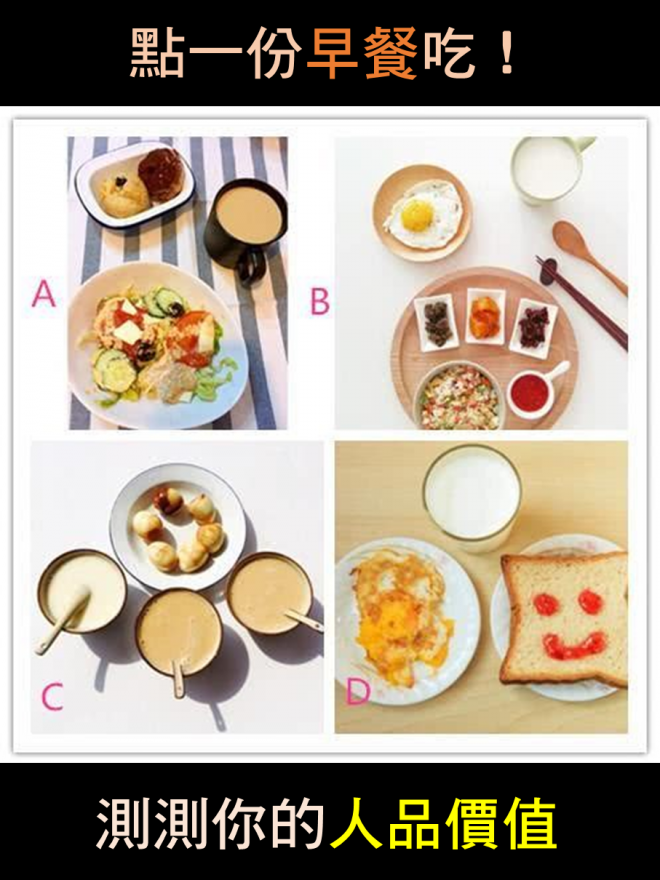 點一份早餐吃！

A

B

C

D

測測你的人品價值