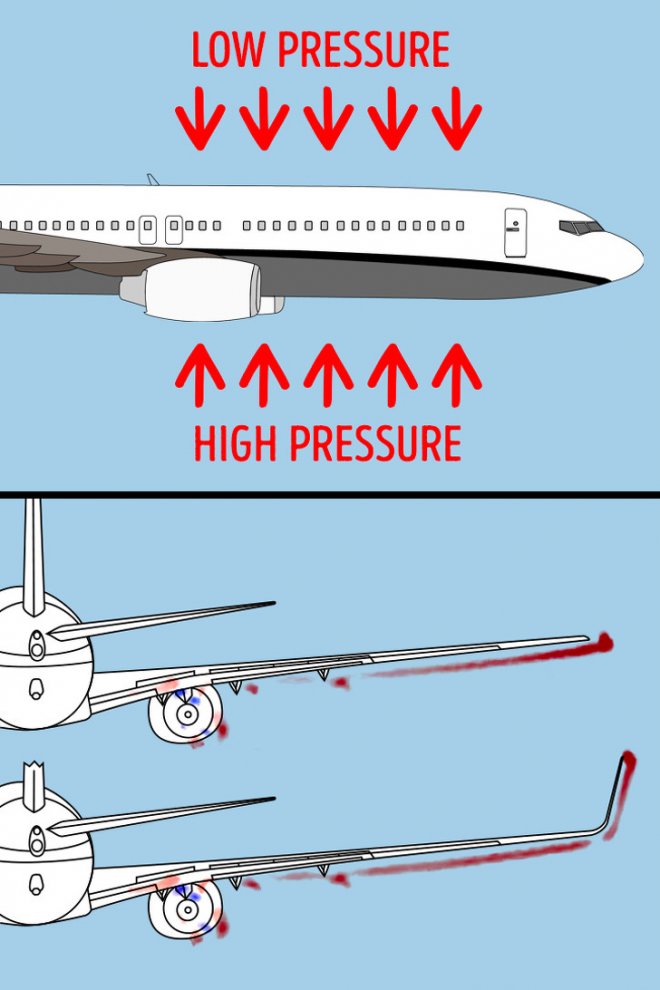 LOW PRESSURE

HIGH PRESSURE