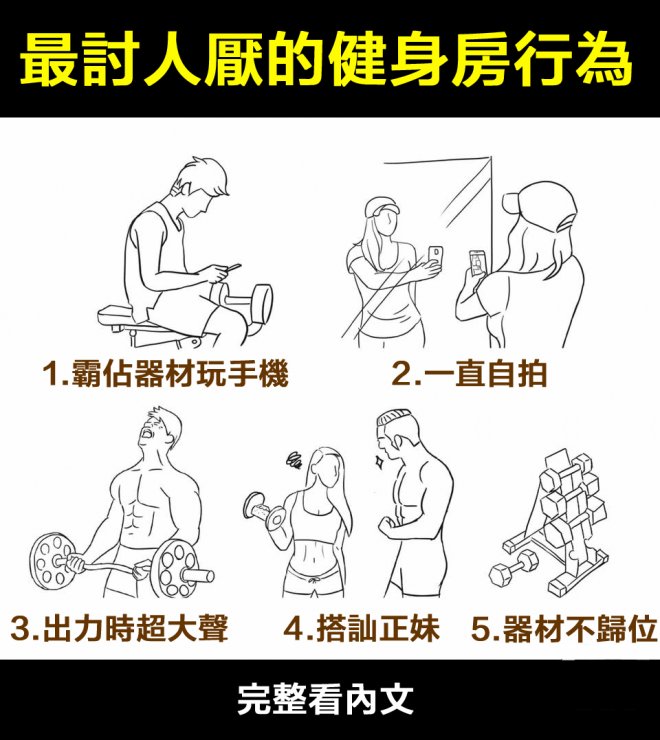 最討人厭的健身房行為

1.霸佔器材玩手機

2.一直自拍

3.出力時超大聲

4.搭訕正妹

5.器材不歸位

完整看內文