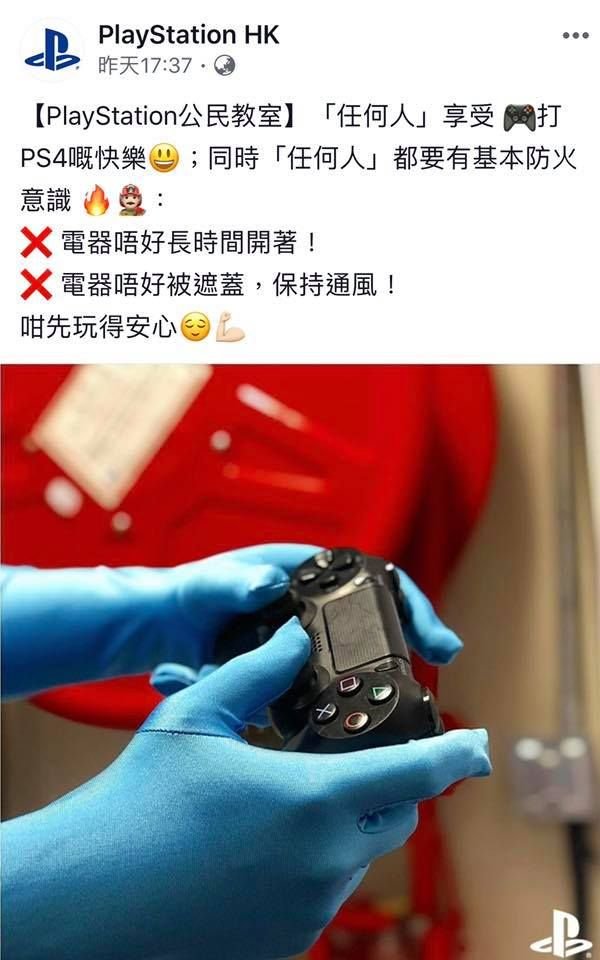 PlayStation HK
昨天17:37 ·

【PlayStation公民教室】「任何人」享受 🎮打PS4嘅快樂😃；同時「任何人」都要有基本防火意識 🔥👨‍🚒：
❌ 電器唔好長時間開著！
❌ 電器唔好被遮蓋，保持通風！
咁先玩得安心😌💪