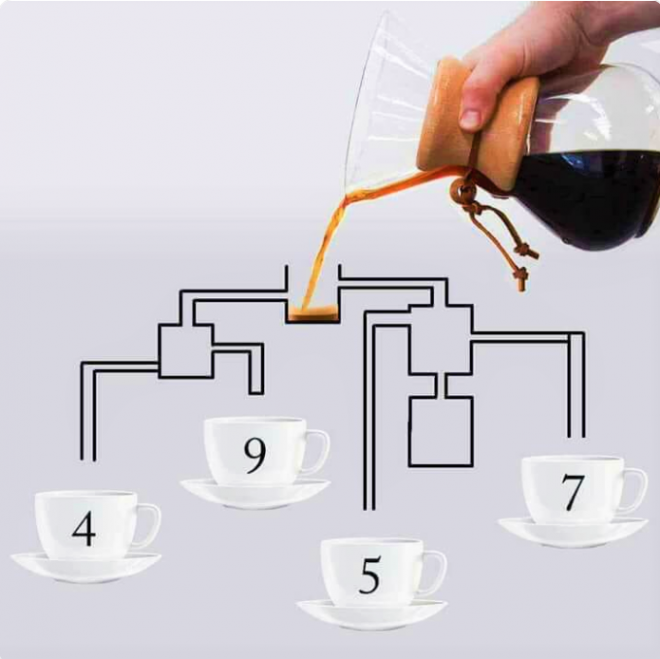 9

4

5

7